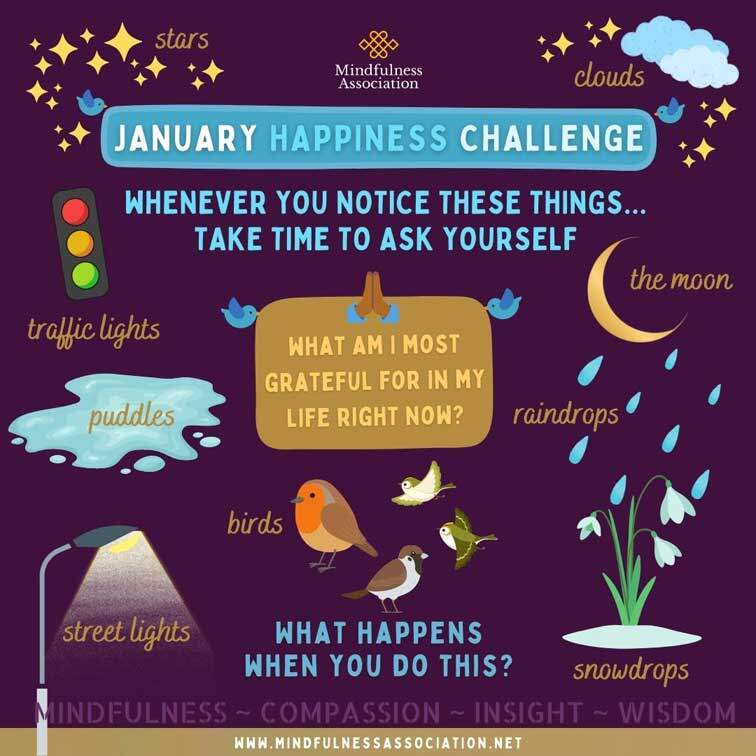 stars

Mindfulness Association

clouds

JANUARY HAPPINESS CHALLENGE

WHENEVER YOU NOTICE THESE THINGS... TAKE TIME TO ASK YOURSELF

traffic lights

the moon

WHAT AM I MOST GRATEFUL FOR IN MY LIFE RIGHT NOW?

puddles

raindrops

birds

street lights

WHAT HAPPENS WHEN YOU DO THIS?

snowdrops

MINDFULNESS ~ COMPASSION ~ INSIGHT ~ WISDOM

WWW.MINDFULNESSASSOCIATION.NET